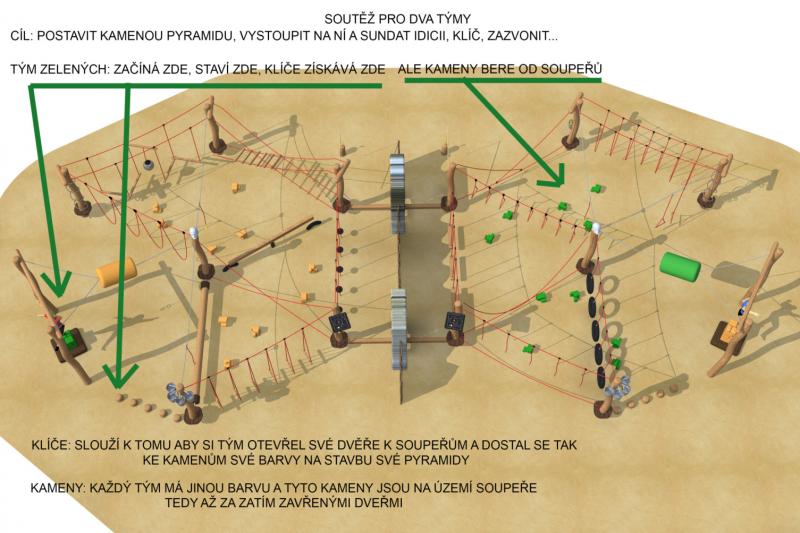 SOUTĚŽ PRO DVA TÝMY
CÍL: POSTAVIT KAMENOU PYRAMIDU, VYSTOUPIT NA NÍ A SUNDAT IDICII, KLÍČ, ZAZVONIT...

TÝM ZELENÝCH: ZAČÍNÁ ZDE, STAVÍ ZDE, KLÍČE ZÍSKÁVÁ ZDE   ALE KAMENY BERE OD SOUPEŘŮ

KLÍČE: SLOUŽÍ K TOMU ABY SI TÝM OTEVŘEL SVÉ DVĚŘE K SOUPEŘŮM A DOSTAL SE TAK KE KAMENŮM SVÉ BARVY NA STAVBU SVÉ PYRAMIDY

KAMENY: KAŽDÝ TÝM MÁ JINOU BARVU A TYTO KAMENY JSOU NA ÚZEMÍ SOUPEŘE TEDY AŽ ZA ZATÍM ZAVŘENÝMI DVEŘMI